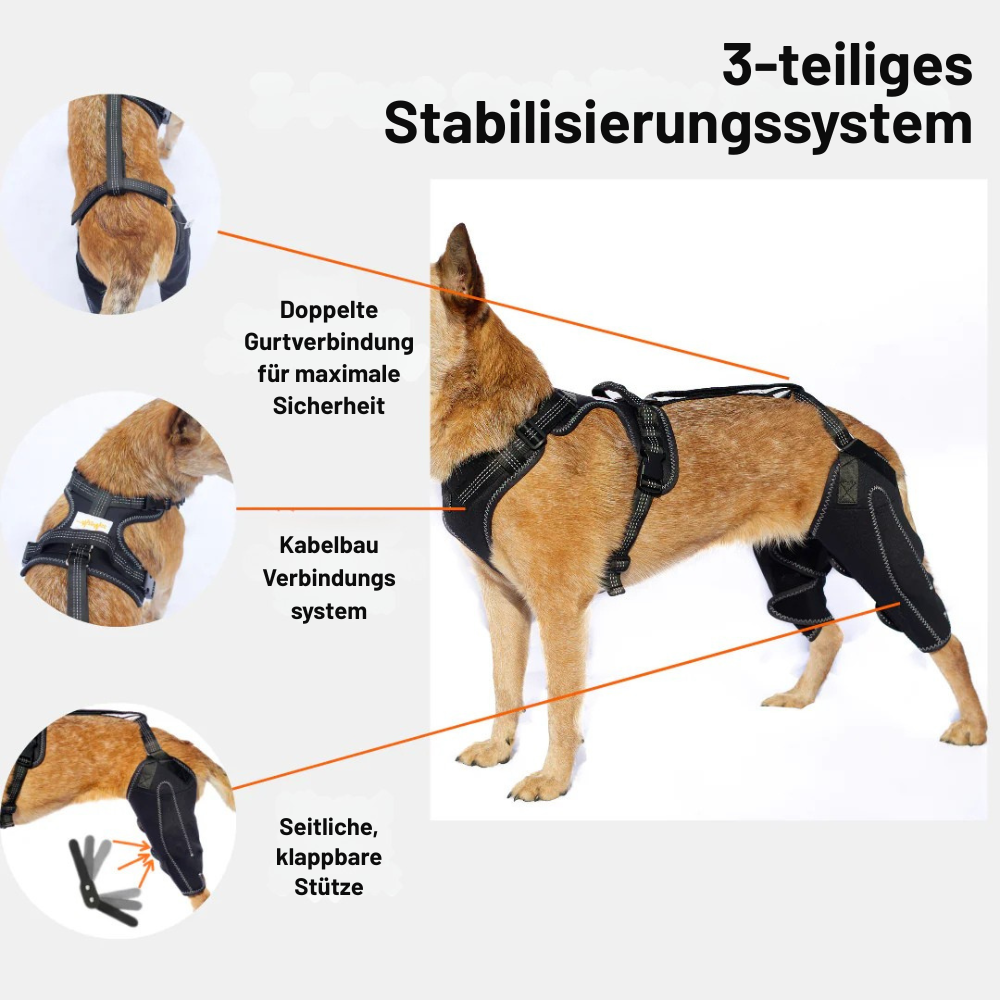 3-teiliges Stabilisierungssystem

Doppelte Gurtverbindung für maximale Sicherheit

Kabelbau Verbindungs system

Seitliche, klappbare Stütze